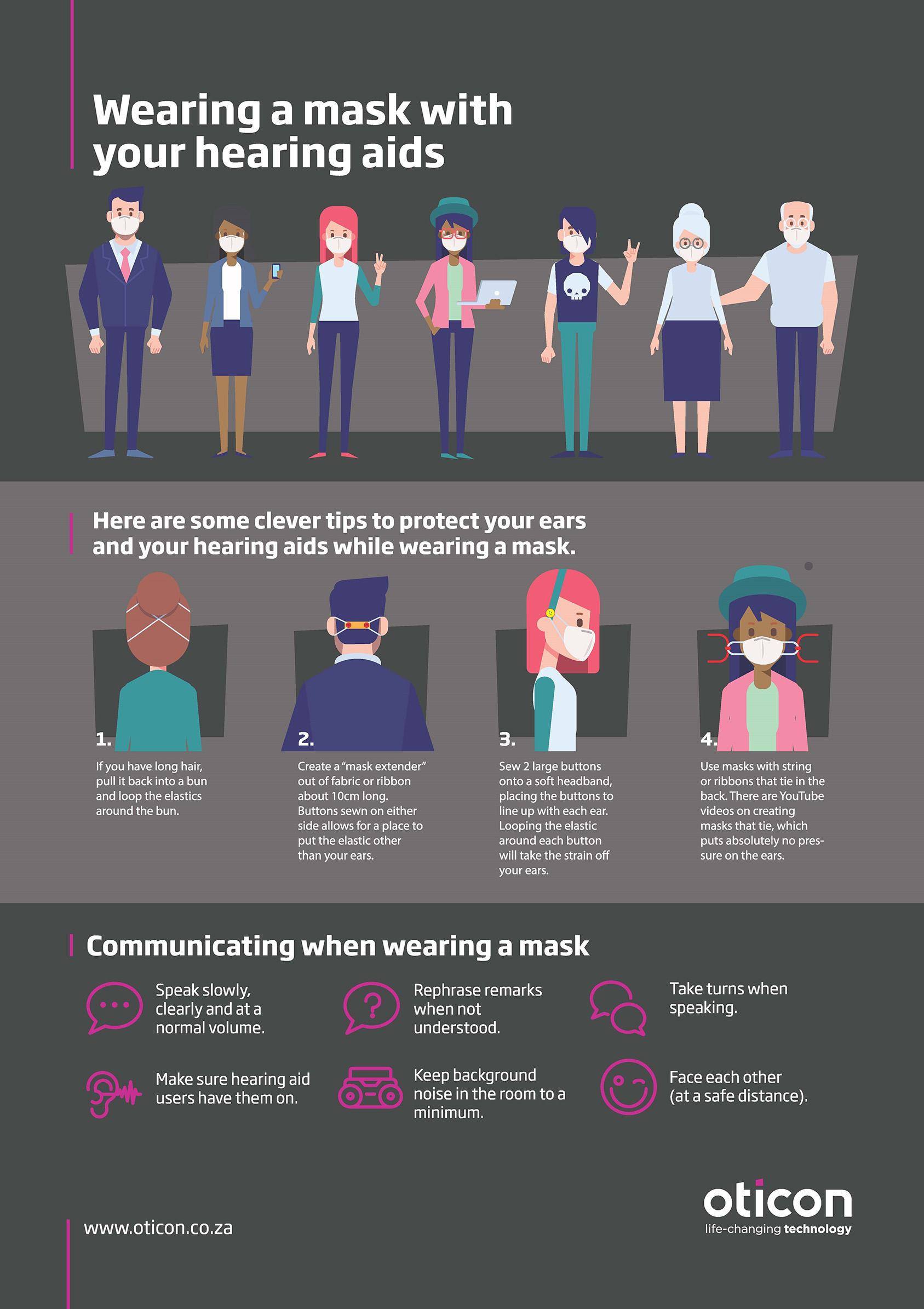 Wearing a mask with your hearing aids

Here are some clever tips to protect your ears and your hearing aids while wearing a mask.

1.

If you have long hair, pull it back into a bun and loop the elastics around the bun.

2.

Create a "mask extender" out of fabric or ribbon about 10cm long. Buttons sewn on either side allows for a place to put the elastic other than your ears.

3.

Sew 2 large buttons onto a soft headband, placing the buttons to line up with each ear. Looping the elastic around each button will take the strain off your ears.

4.

Use masks with string or ribbons that tie in the back. There are YouTube videos on creating masks that tie, which puts absolutely no pressure on the ears.

Communicating when wearing a mask

Speak slowly, clearly and at a normal volume.

Rephrase remarks when not understood.

Take turns when speaking.

Make sure hearing aid users have them on.

Keep background noise in the room to a minimum.

Face each other (at a safe distance).

www.oticon.co.za

oticon
life-changing technology